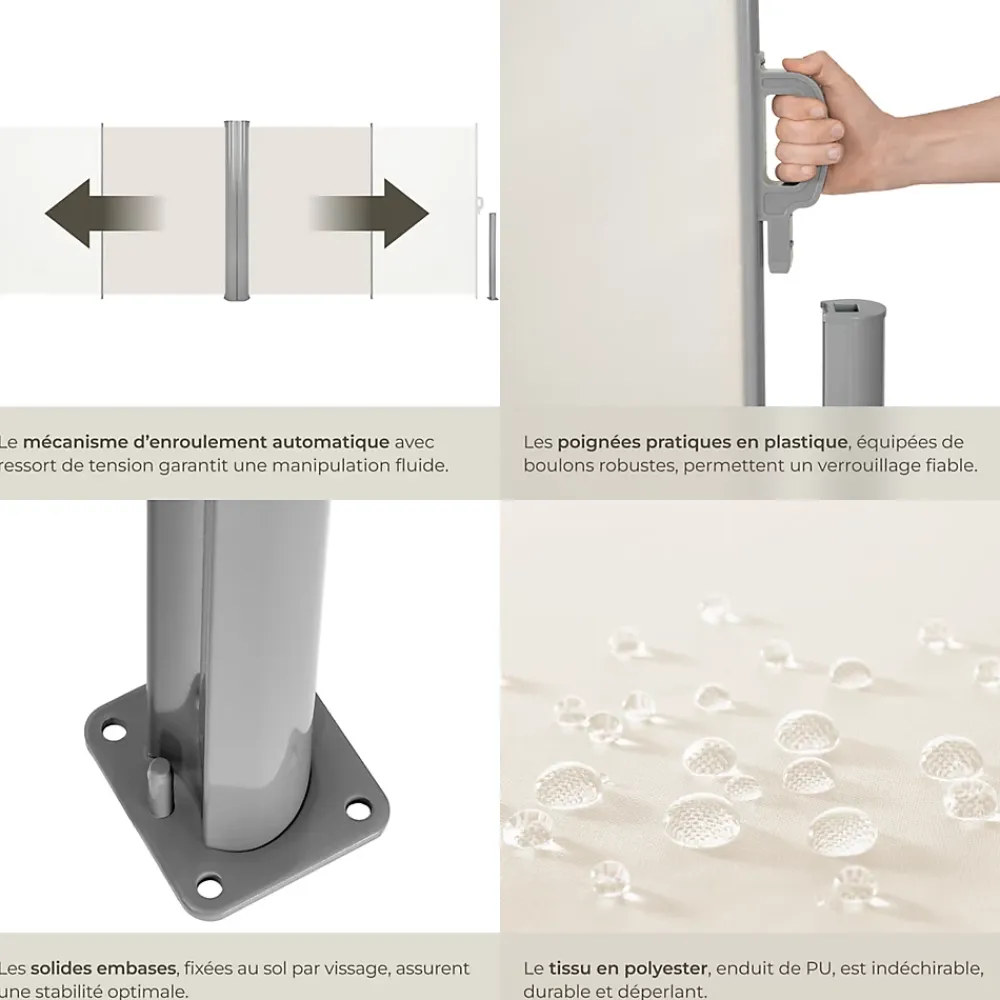 Le mécanisme d'enroulement automatique avec ressort de tension garantit une manipulation fluide.

Les poignées pratiques en plastique, équipées de boulons robustes, permettent un verrouillage fiable.

Les solides embases, fixées au sol par vissage, assurent une stabilité optimale.

Le tissu en polyester, enduit de PU, est indéchirable, durable et déperlant.