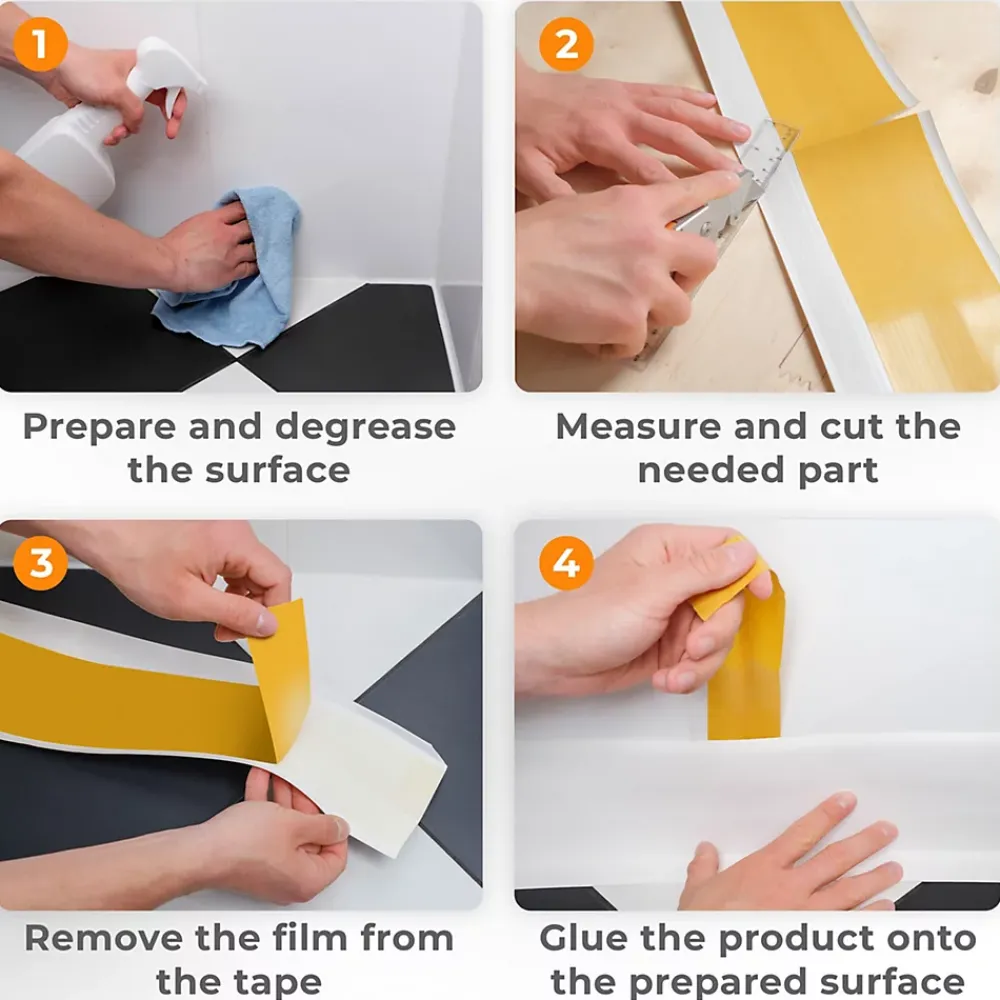 1

Prepare and degrease the surface

2

Measure and cut the needed part

3

Remove the film from the tape

4

Glue the product onto the prepared surface