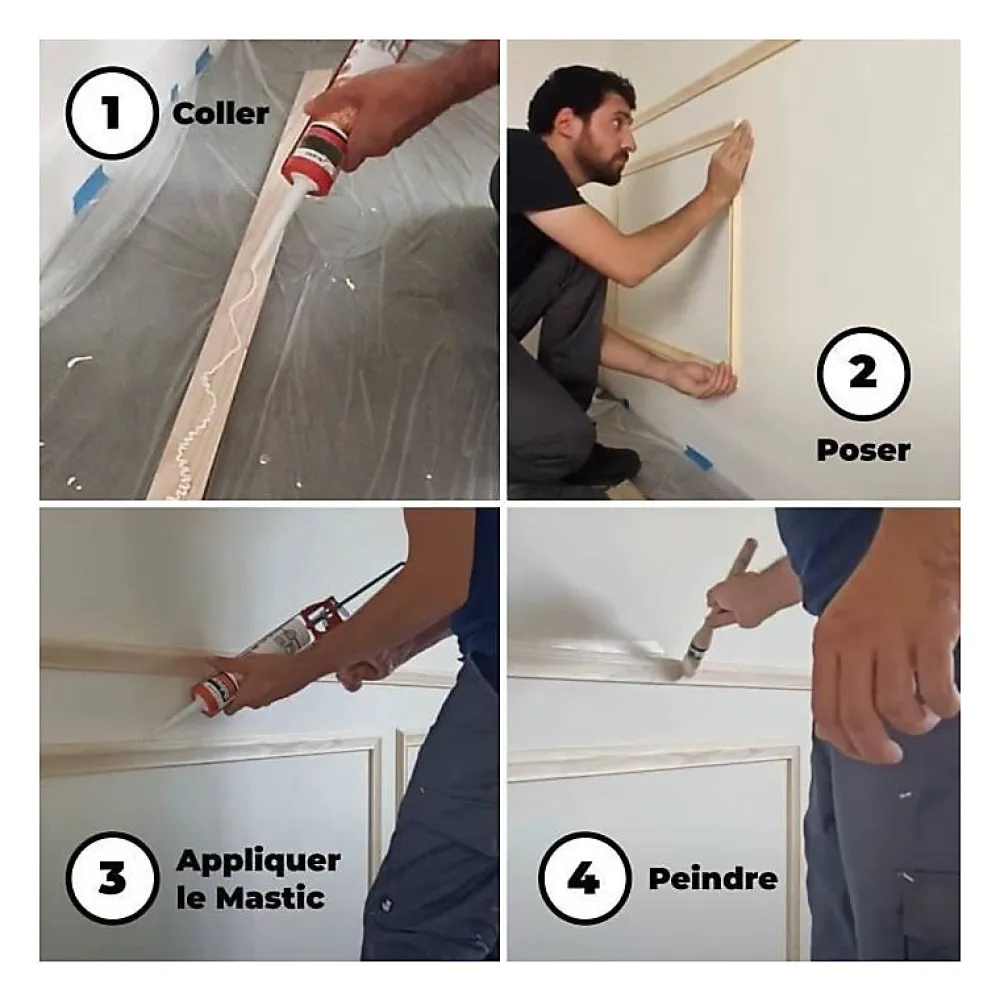 1 Coller

2 Poser

3 Appliquer le Mastic

4 Peindre