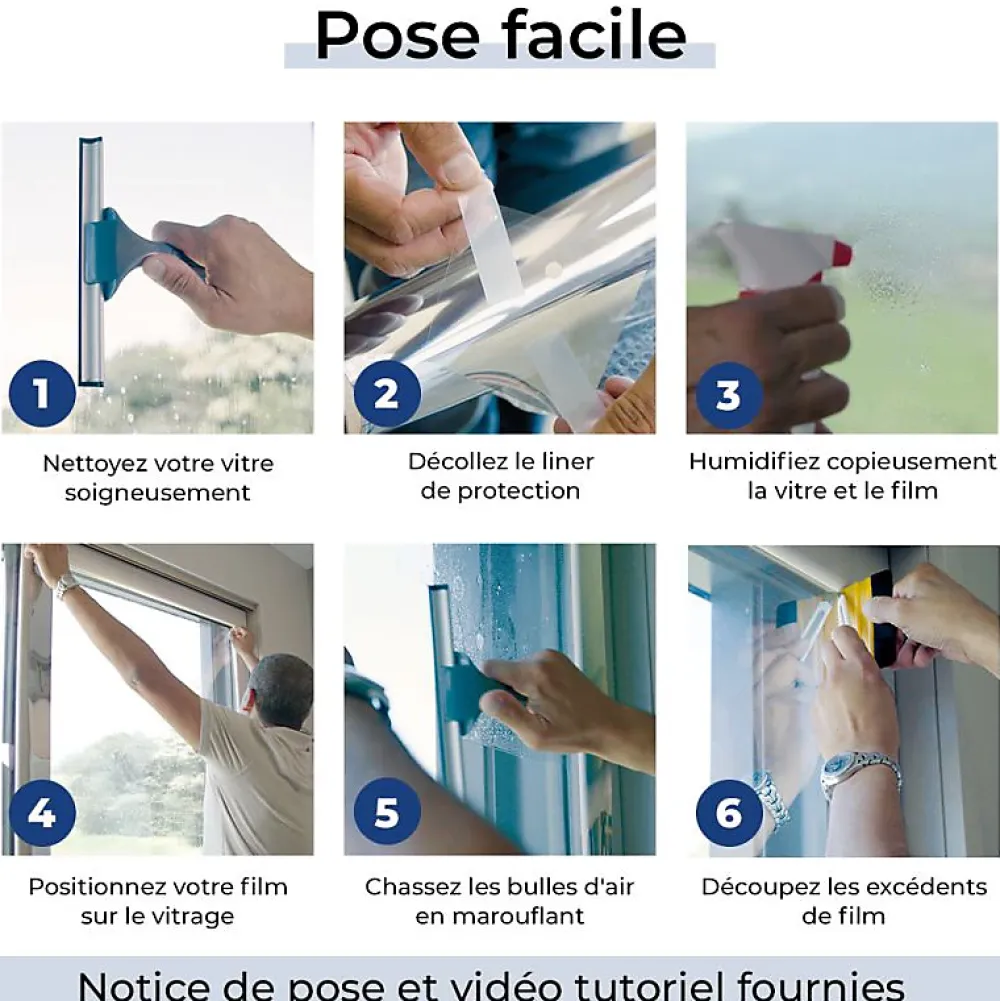 Pose facile

1
Nettoyez votre vitre soigneusement

2
Décollez le liner de protection

3
Humidifiez copieusement la vitre et le film

4
Positionnez votre film sur le vitrage

5
Chassez les bulles d'air en marouflant

6
Découpez les excédents de film

Notice de pose et vidéo tutoriel fournies