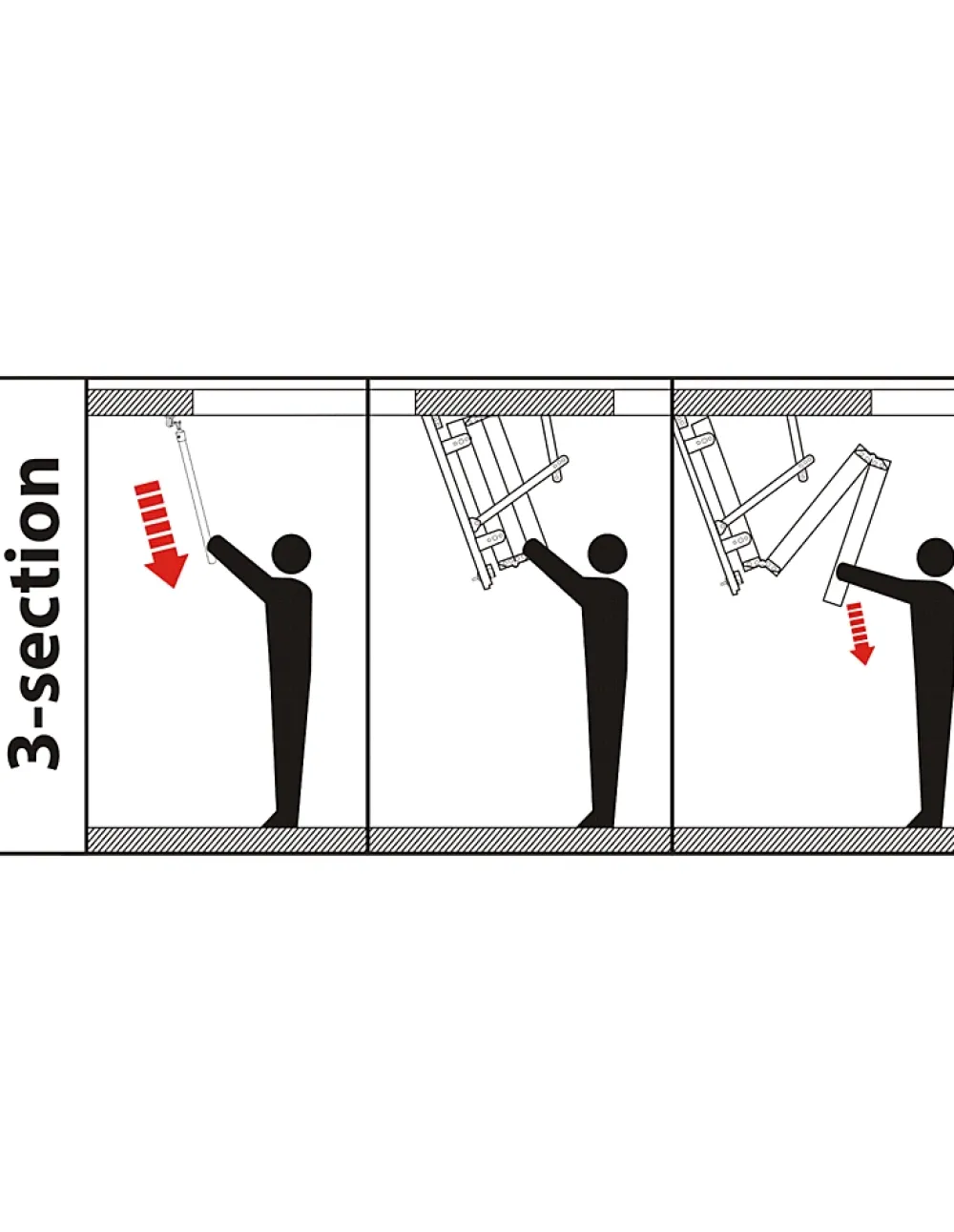 3-section