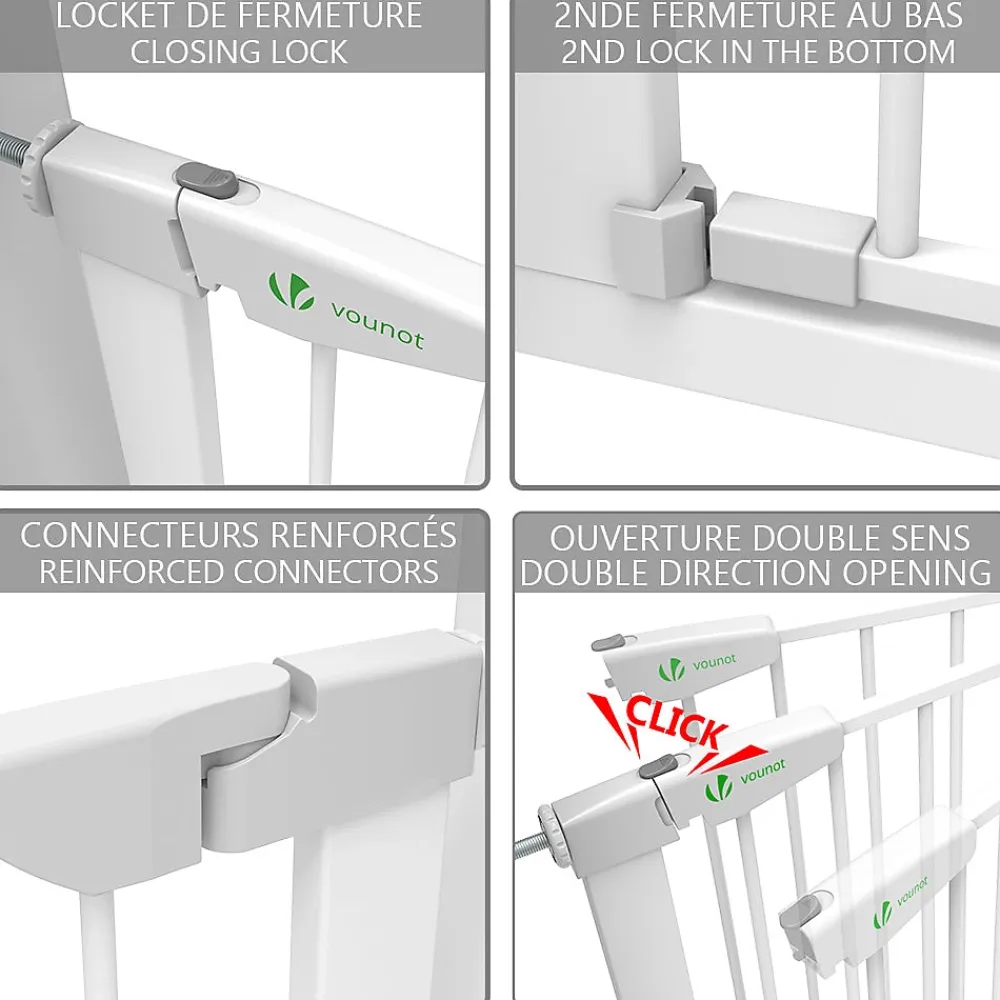 LOCKET DE FERMETURE
CLOSING LOCK

vounot

2NDE FERMETURE AU BAS
2ND LOCK IN THE BOTTOM

CONNECTEURS RENFORCÉS
REINFORCED CONNECTORS

OUVERTURE DOUBLE SENS
DOUBLE DIRECTION OPENING

vounot

CLICK

vounot

vounot